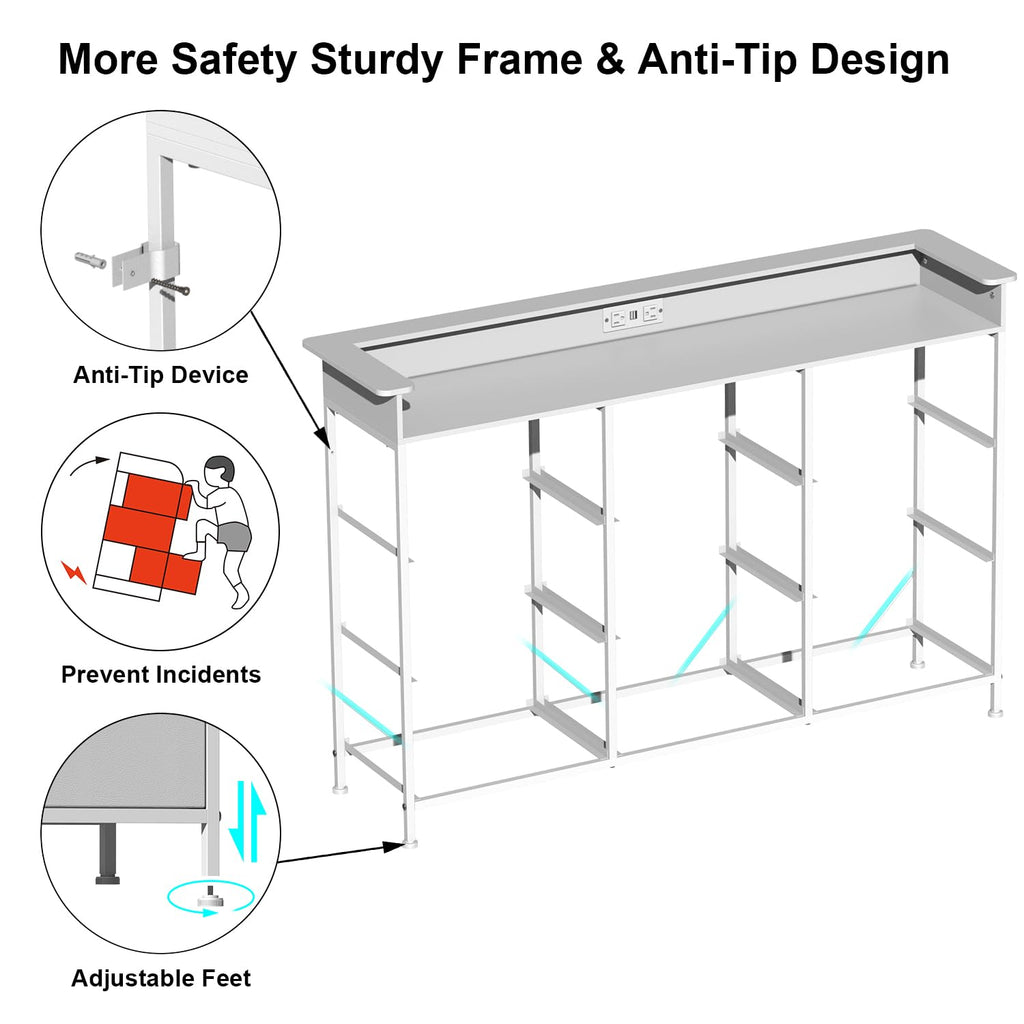 More Safety Sturdy Frame & Anti-Tip Design

Anti-Tip Device

Prevent Incidents

Adjustable Feet